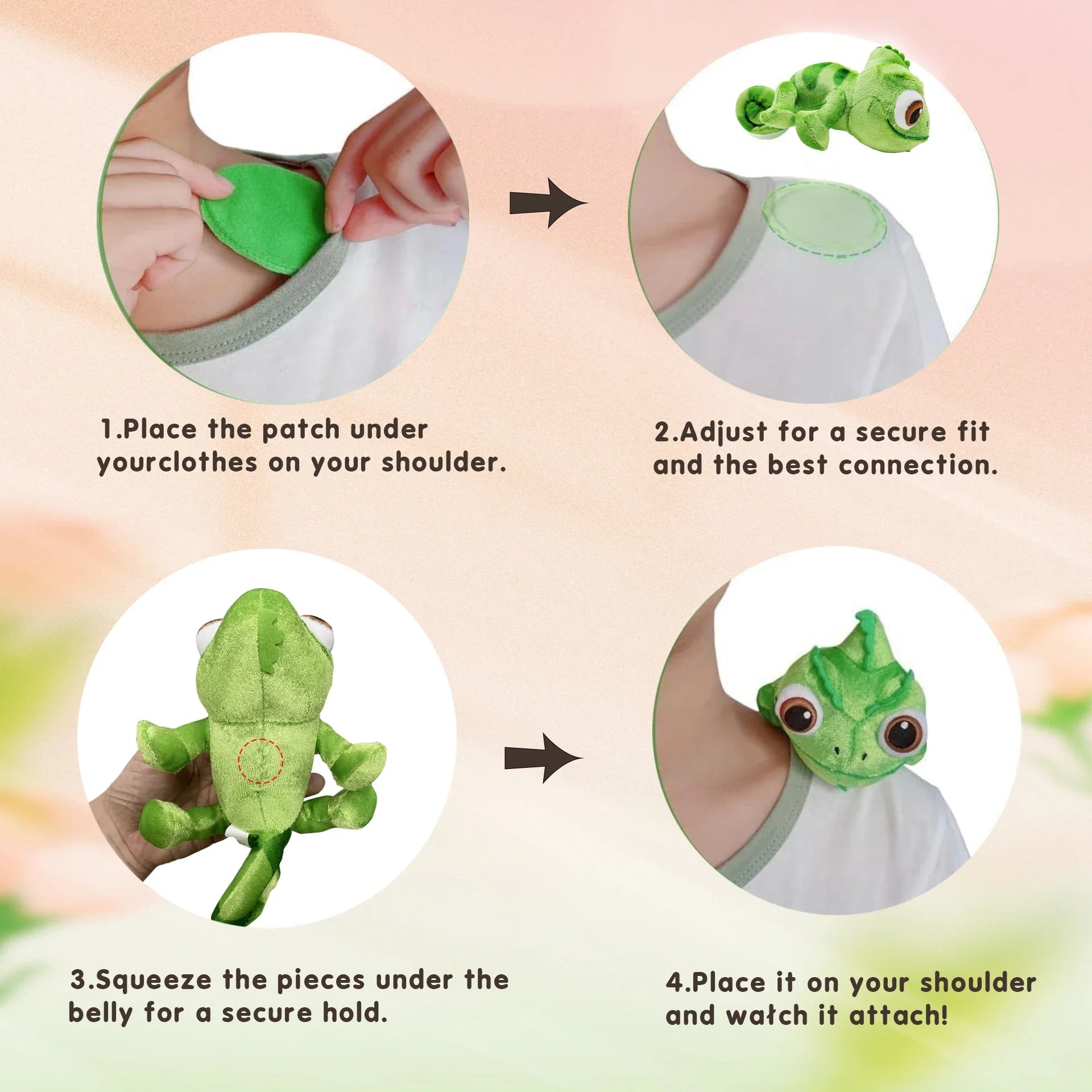 1.Place the patch under yourclothes on your shoulder.

2.Adjust for a secure fit and the best connection.

3.Squeeze the pieces under the belly for a secure hold.

4.Place it on your shoulder and watch it attach!